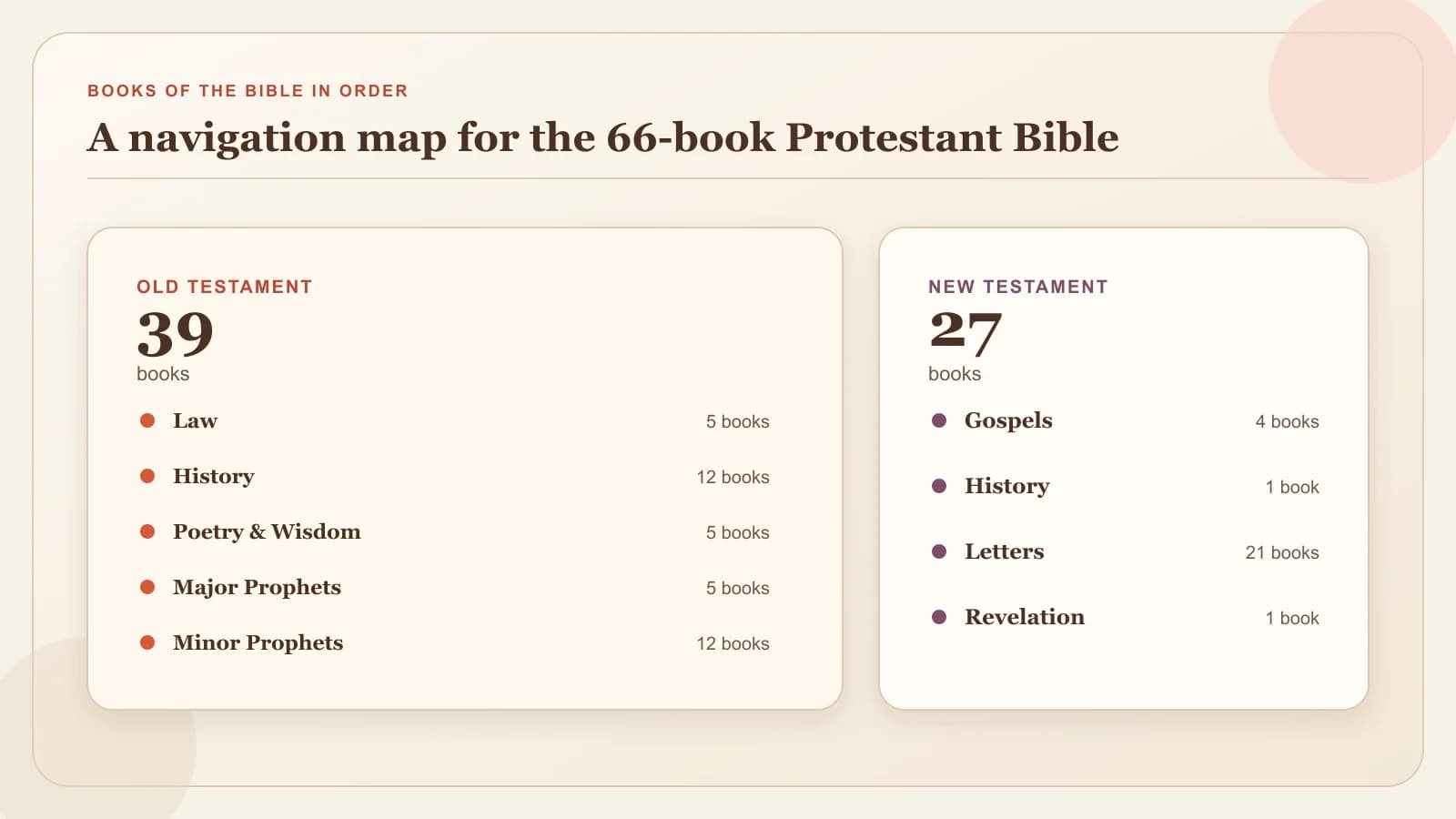 BOOKS OF THE BIBLE IN ORDER

A navigation map for the 66-book Protestant Bible

OLD TESTAMENT

39

books

Law 5 books

History 12 books

Poetry & Wisdom 5 books

Major Prophets 5 books

Minor Prophets 12 books

NEW TESTAMENT

27

books

Gospels 4 books

History 1 book

Letters 21 books

Revelation 1 book